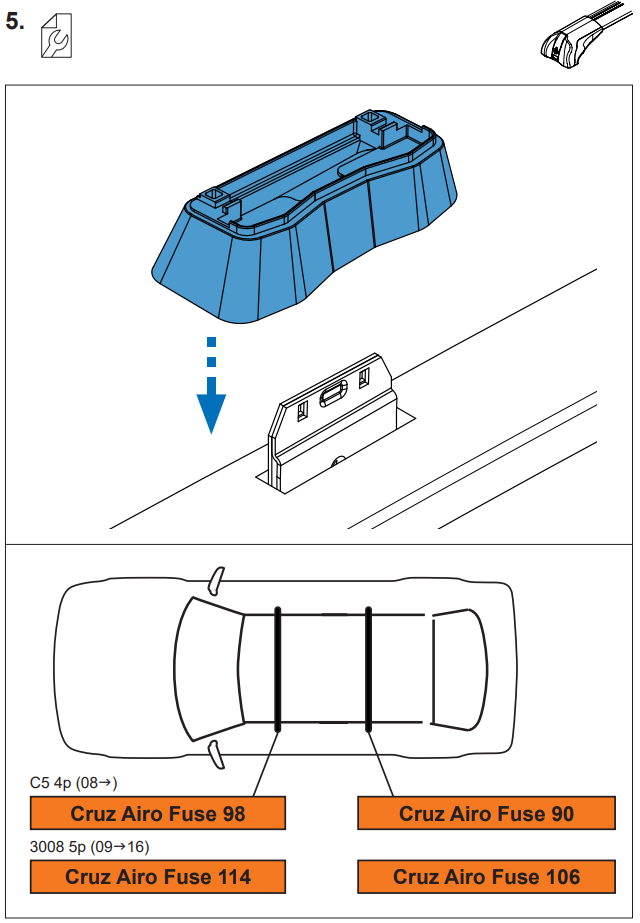 5.

C5 4p (08→)

Cruz Airo Fuse 98

Cruz Airo Fuse 90

3008 5p (09→16)

Cruz Airo Fuse 114

Cruz Airo Fuse 106