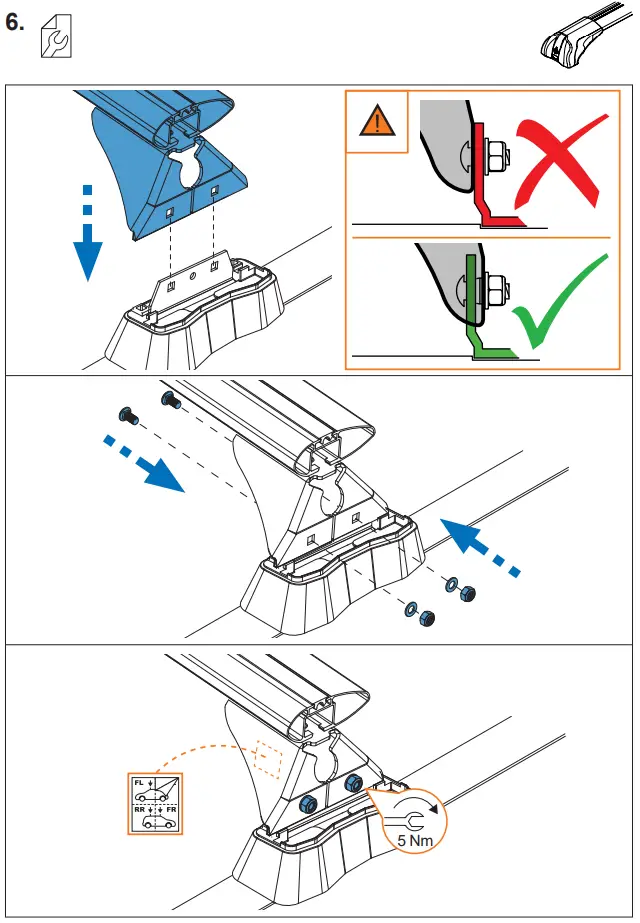 6.

FL

RR FR

5 Nm