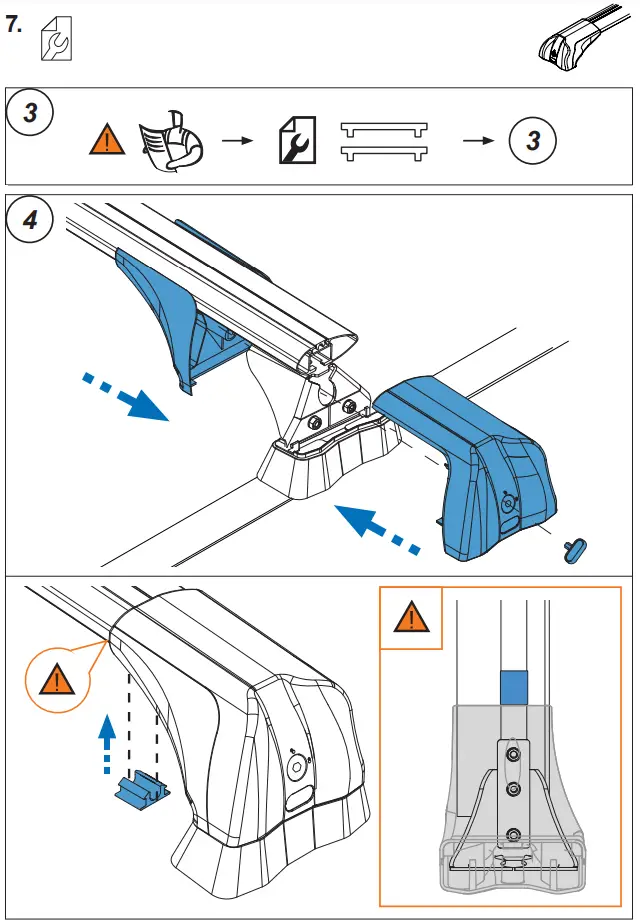 7.

3

3

4