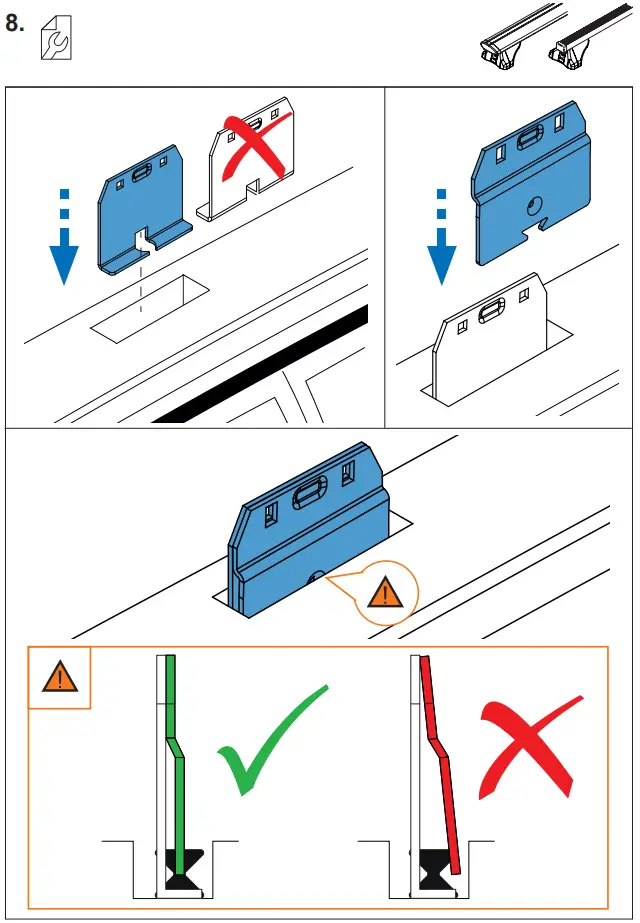 8.