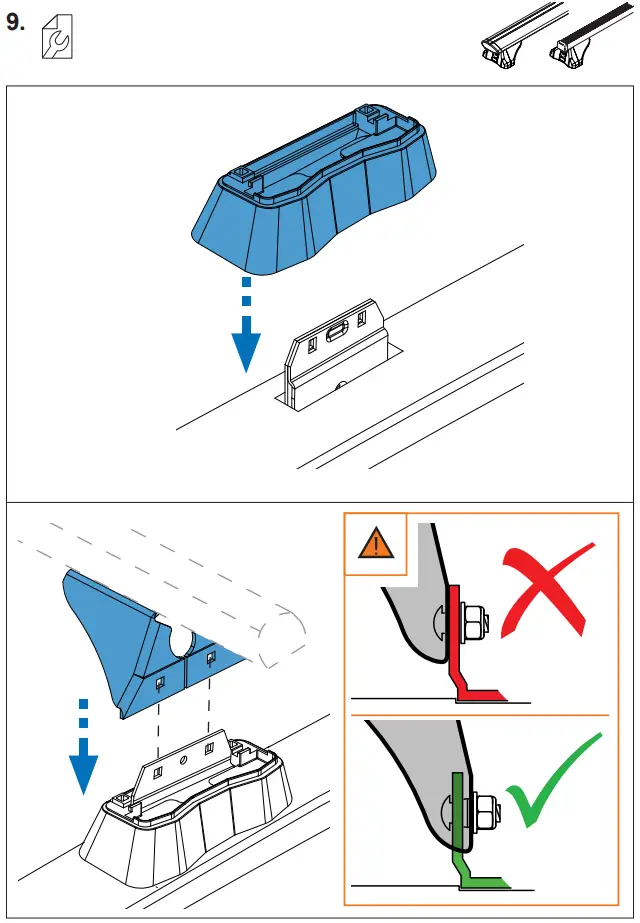 9.