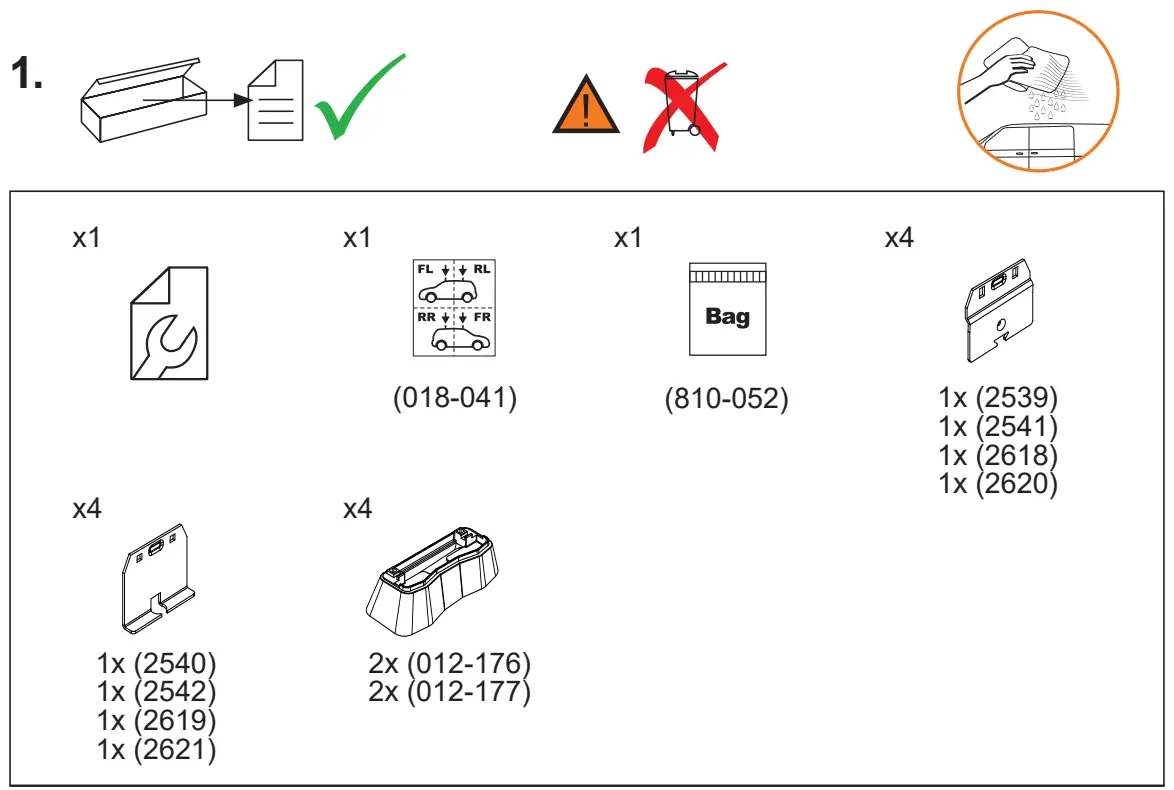 1.

x1

x1

FL RL
RR FR

(018-041)

x1

Bag

(810-052)

x4

1x (2539)
1x (2541)
1x (2618)
1x (2620)

x4

1x (2540)
1x (2542)
1x (2619)
1x (2621)

x4

2x (012-176)
2x (012-177)