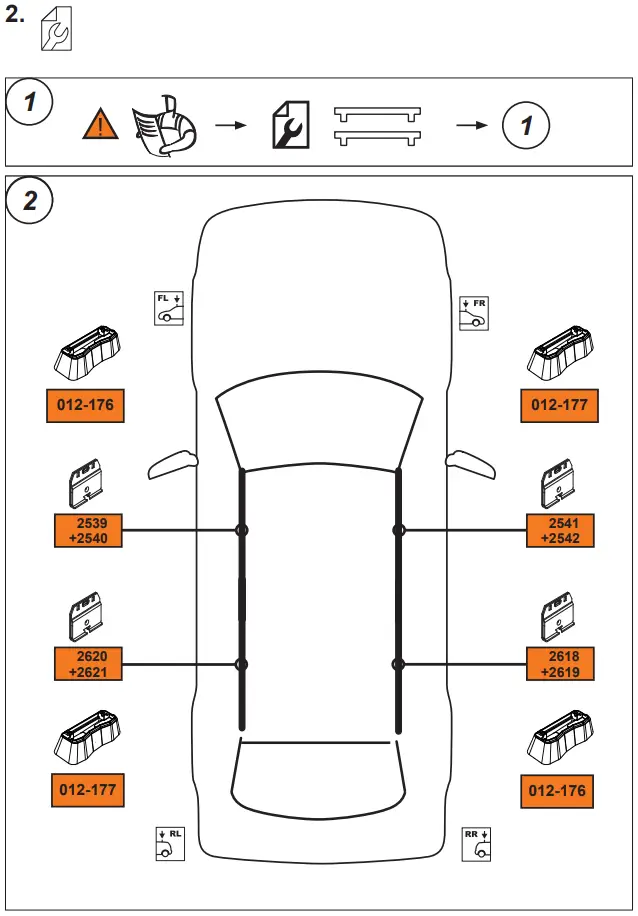 2.

1

1

2

FL

FR

012-176

012-177

2539
+2540

2541
+2542

2620
+2621

2618
+2619

012-177

012-176

RL

RR