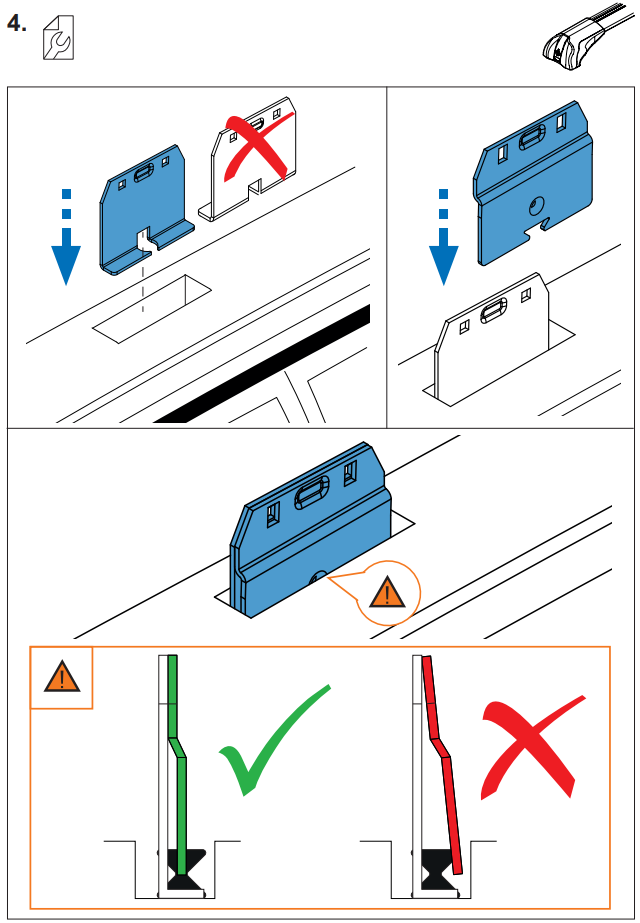 4.