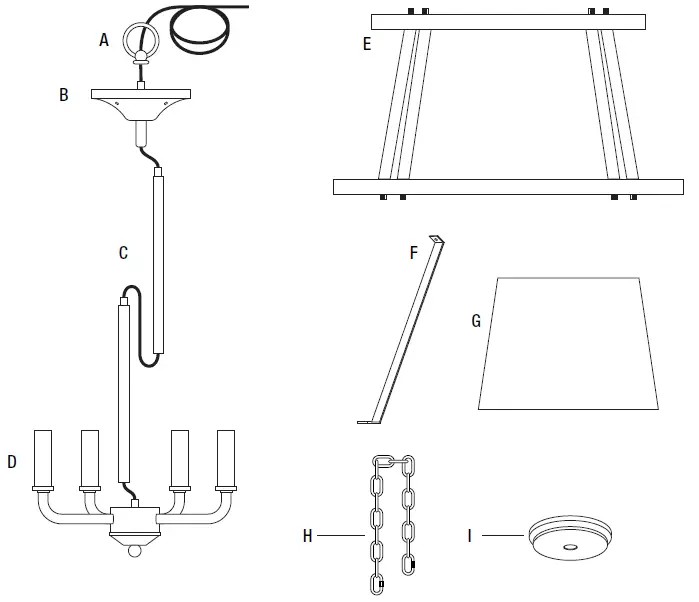 A
B
C
D
E
F
G
H
I