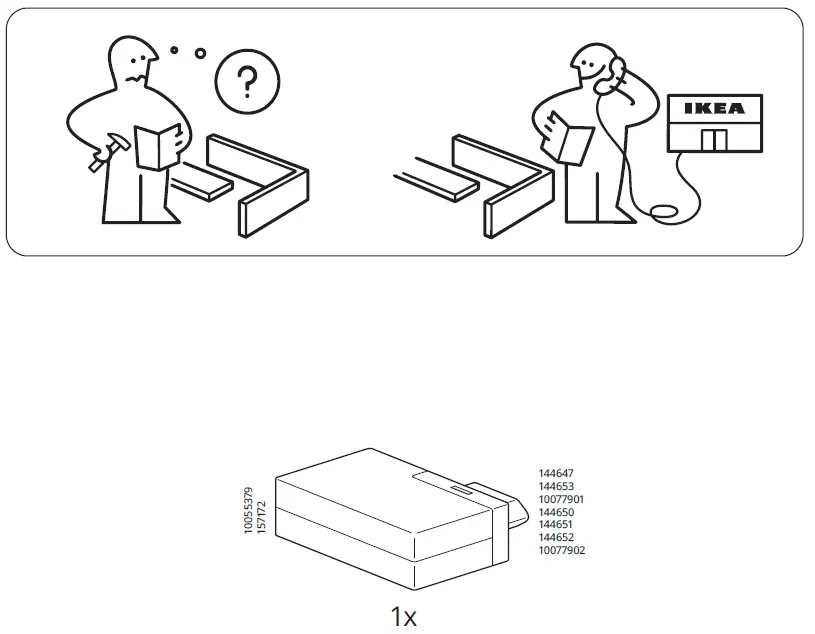 ?

IKEA

10055379
157172

144647
144653
10077901
144650
144651
144652
10077902

1x