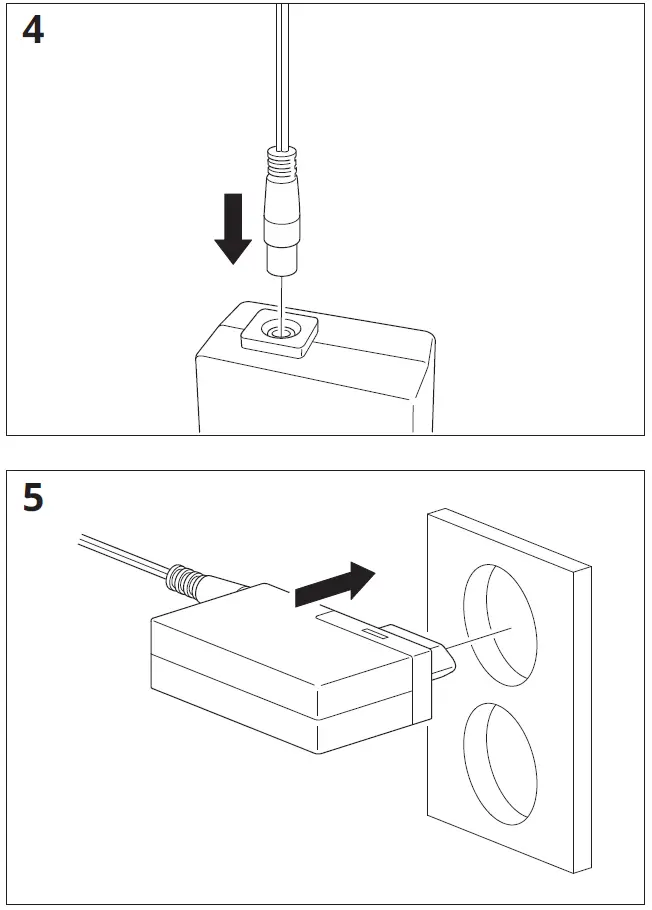 4

5