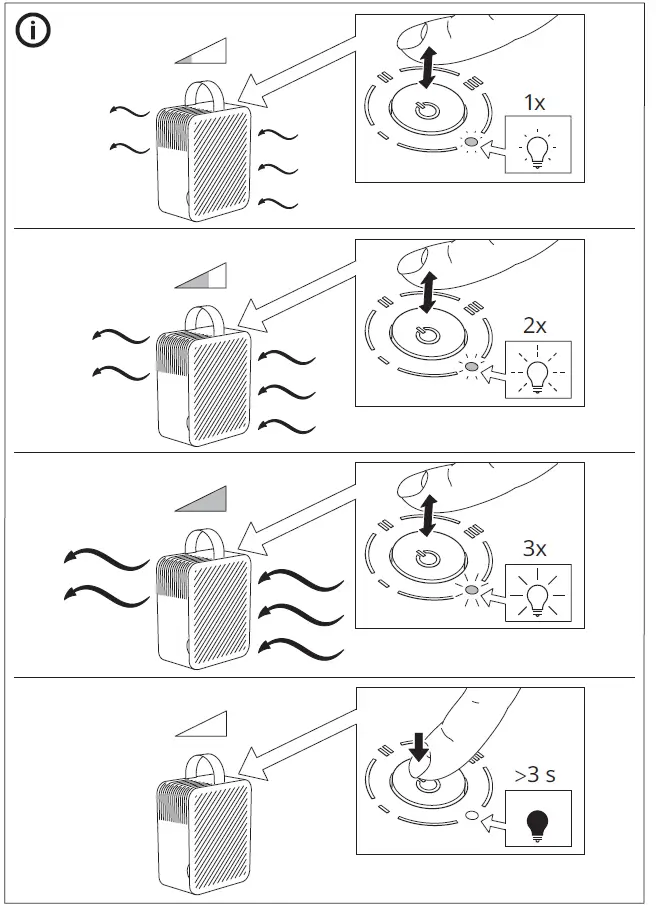 1x

2x

3x

>3 s