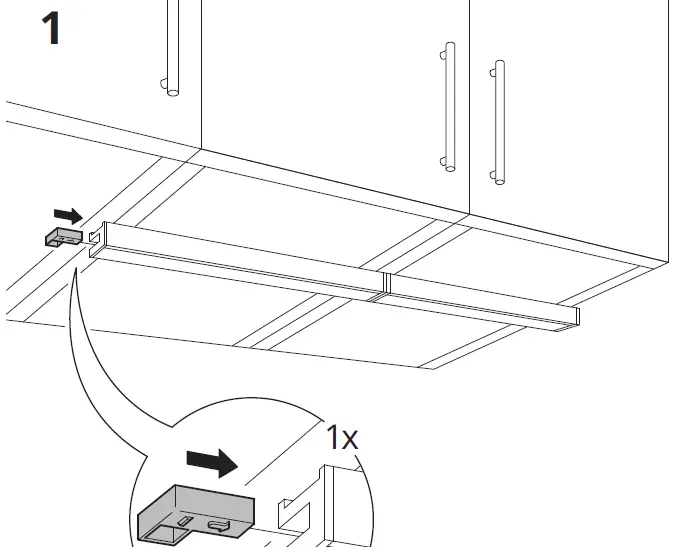 1

1x