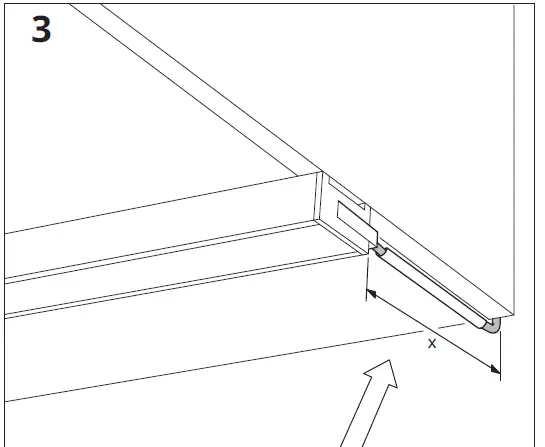 3

x