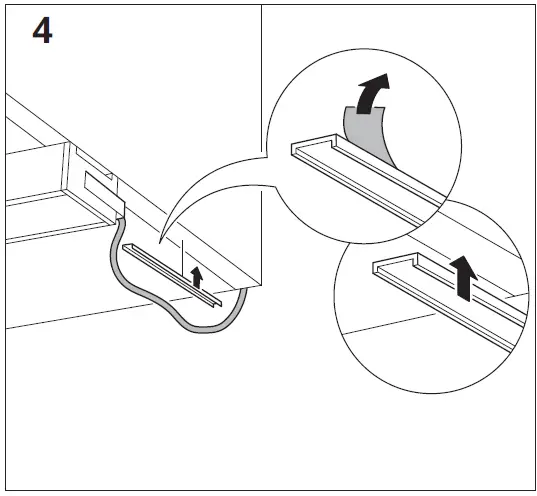 4