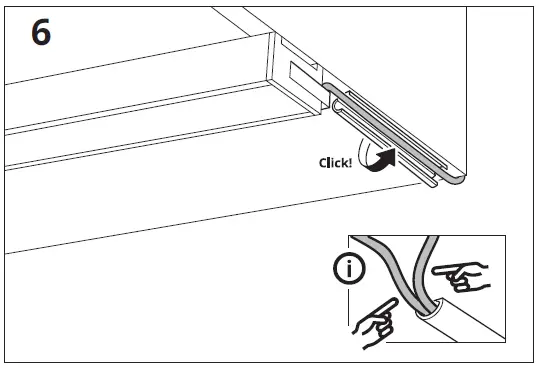 6

Click!

i