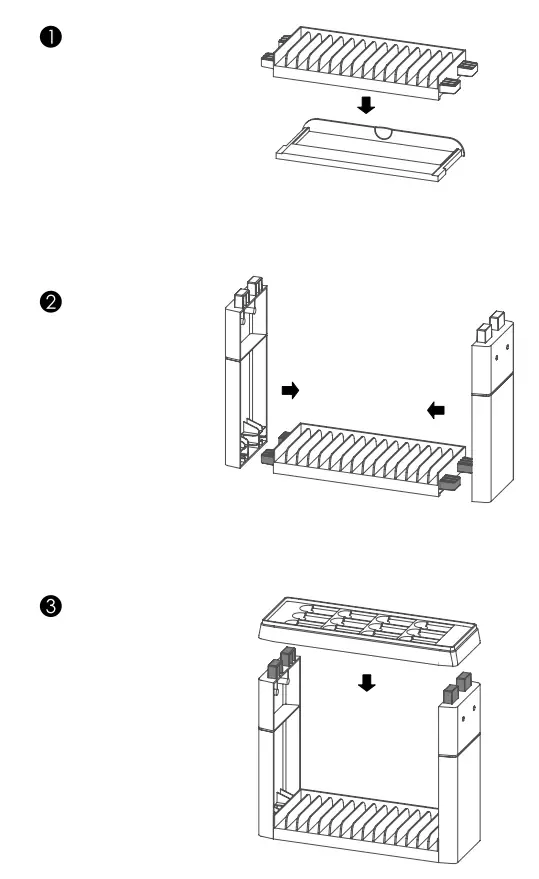 ❶

❷

❸