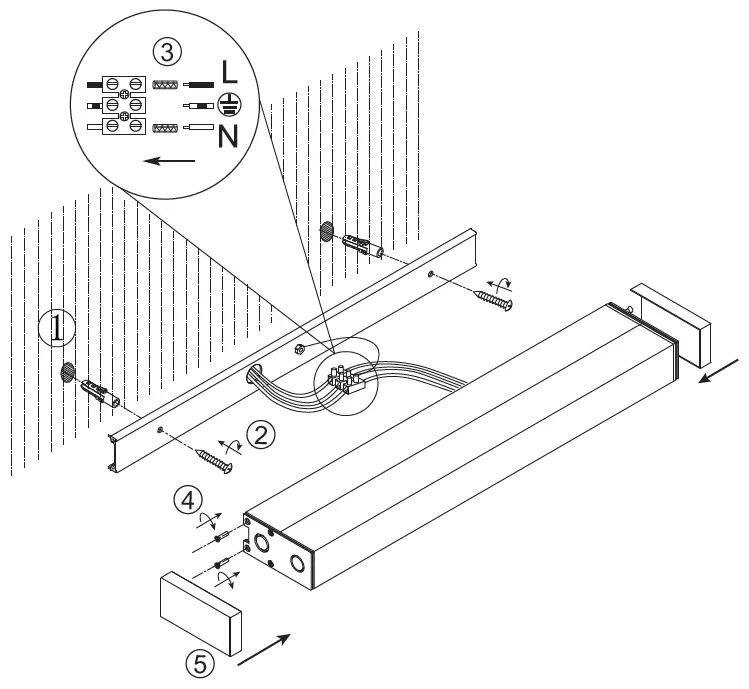 ③
L
N
①
②
④
⑤