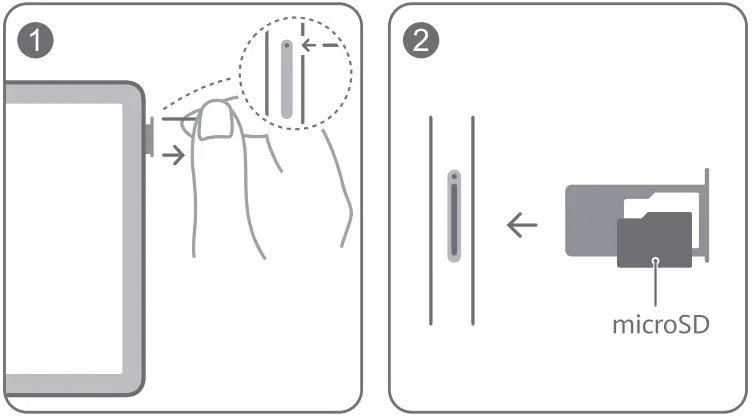 1

2

microSD