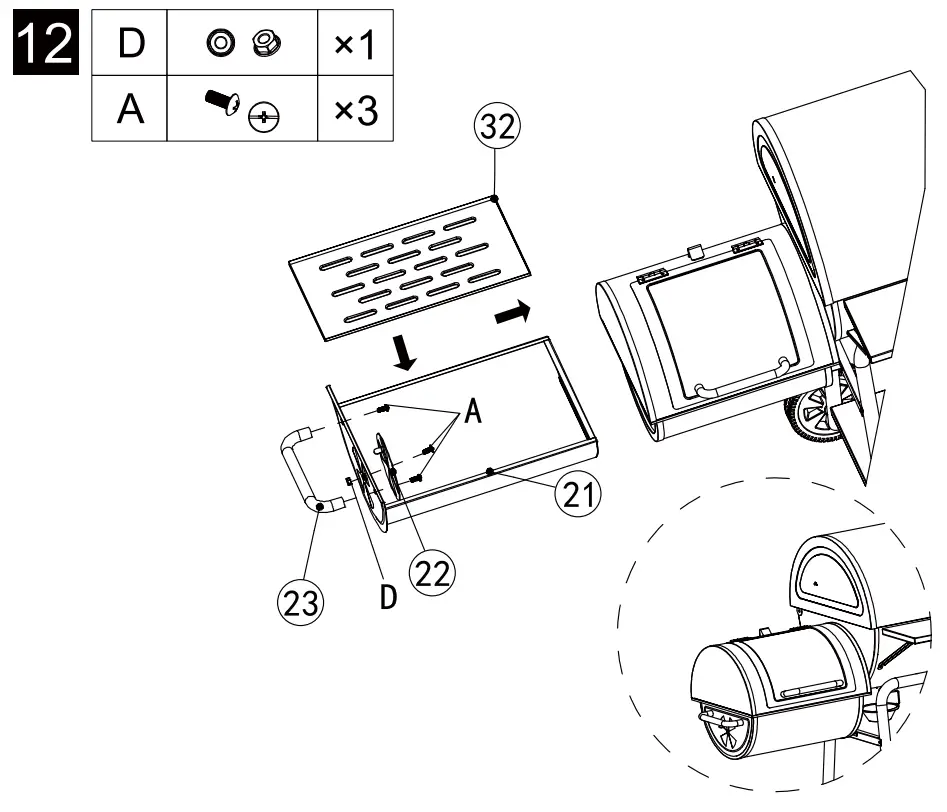 12

| D |  | ×1 |
|---|---|---|
| A |  | ×3 |

32

A

21

22

23

D