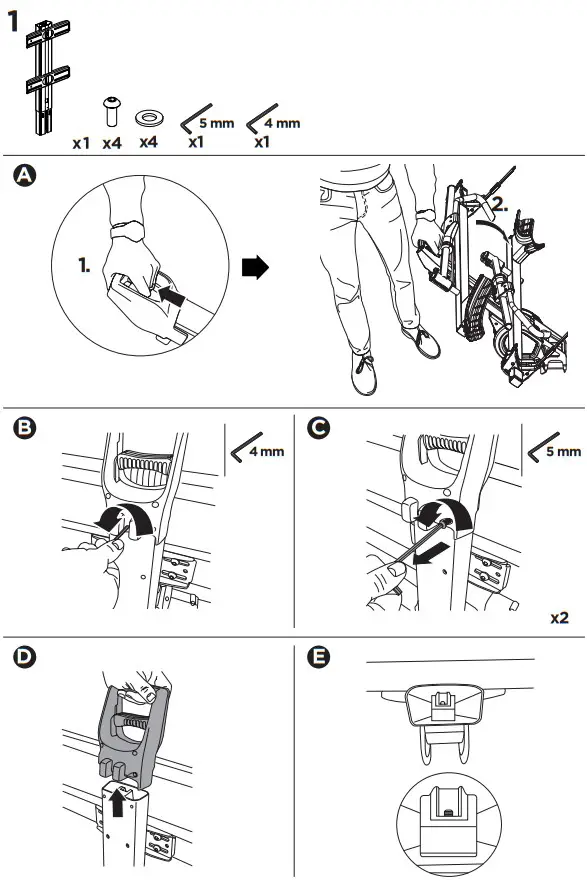 1

x1 x4 x4 5 mm x1 4 mm x1

A

1.

2.

B

4 mm

C

5 mm

x2

D

E