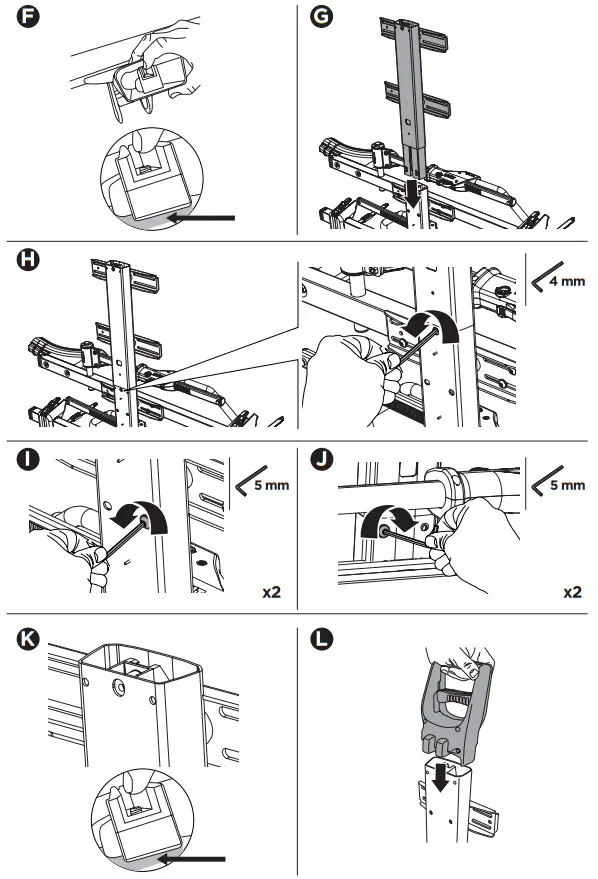 F

G

H

4 mm

I

5 mm

x2

J

5 mm

x2

K

L