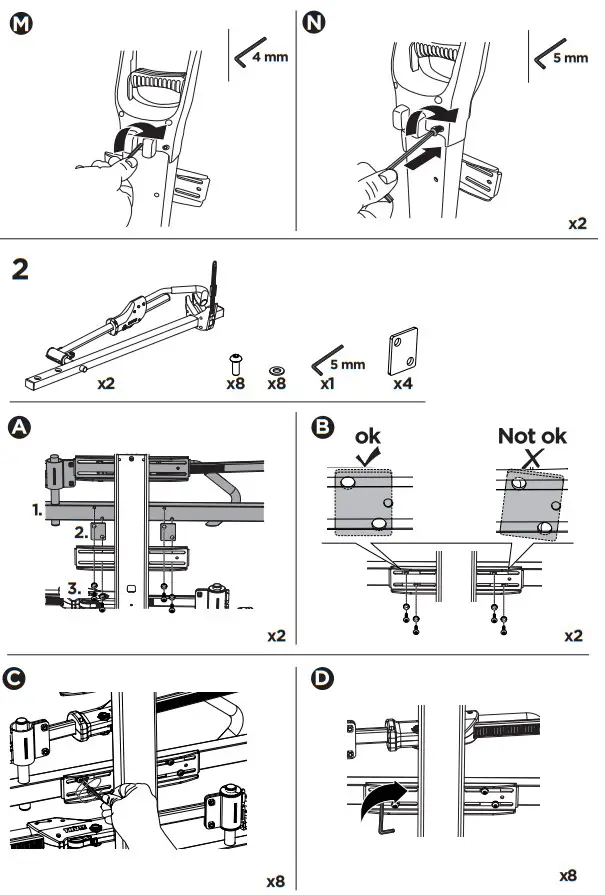 M

4 mm

N

5 mm

x2

2

x2

x8

x8

5 mm

x1

x4

A

1.

2.

3.

x2

B

ok

Not ok

x2

C

x8

D

x8