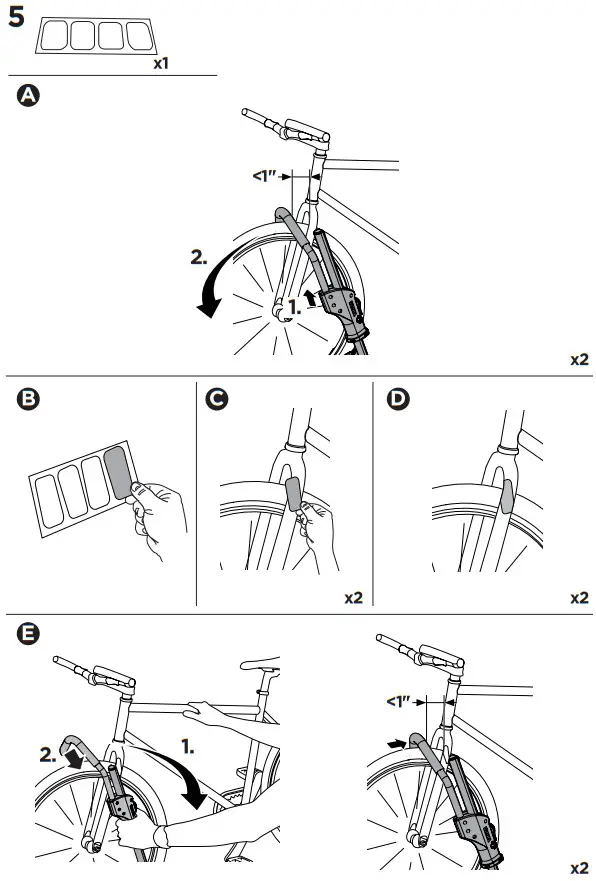 5

x1

A

<1"

2.

1.

x2

B

C

x2

D

x2

E

2.

1.

<1"

x2