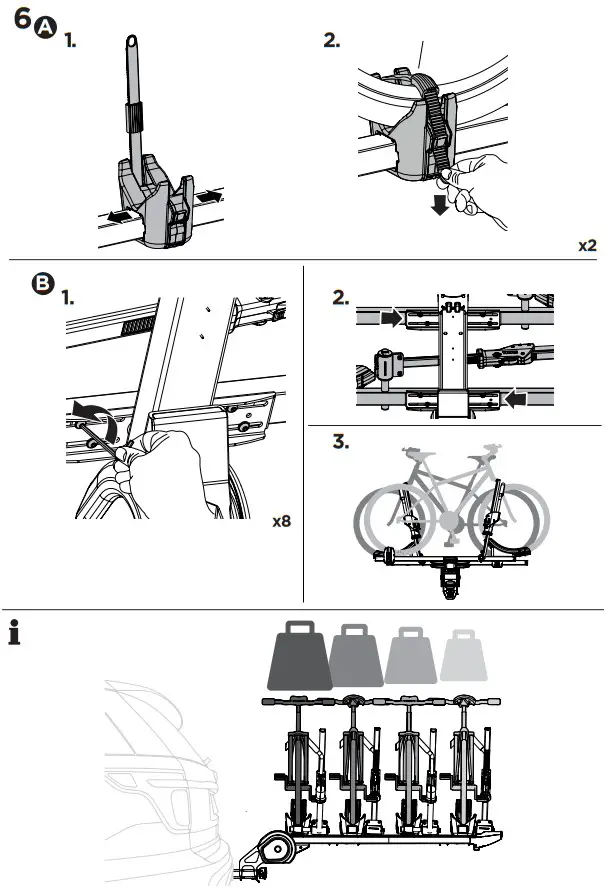 6 A 1.

2.

x2

B 1.

x8

2.

3.

i