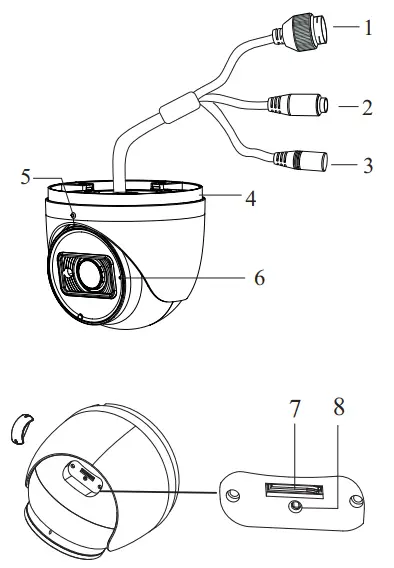 1
2
3
5
4
6
7
8