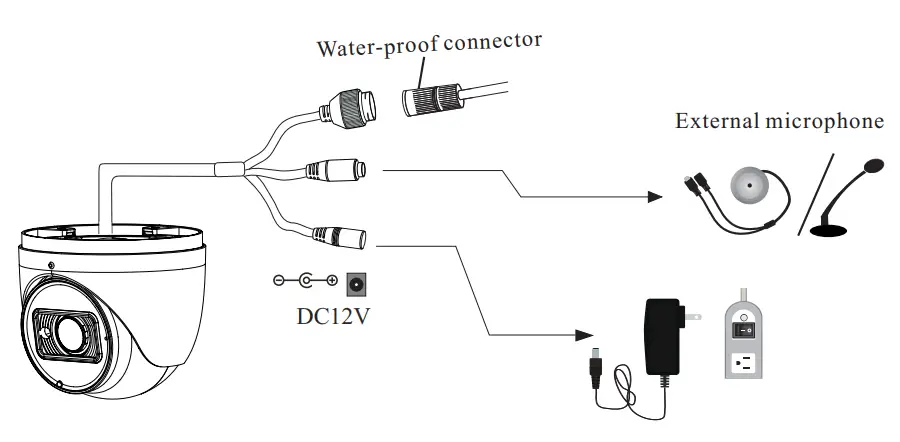 Water-proof connector

External microphone

DC12V