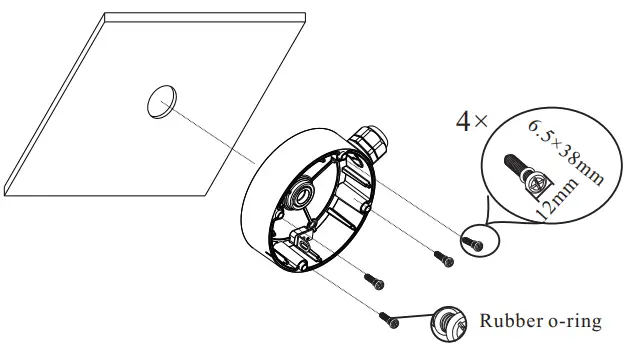 4×
6.5×38mm
12mm
Rubber o-ring