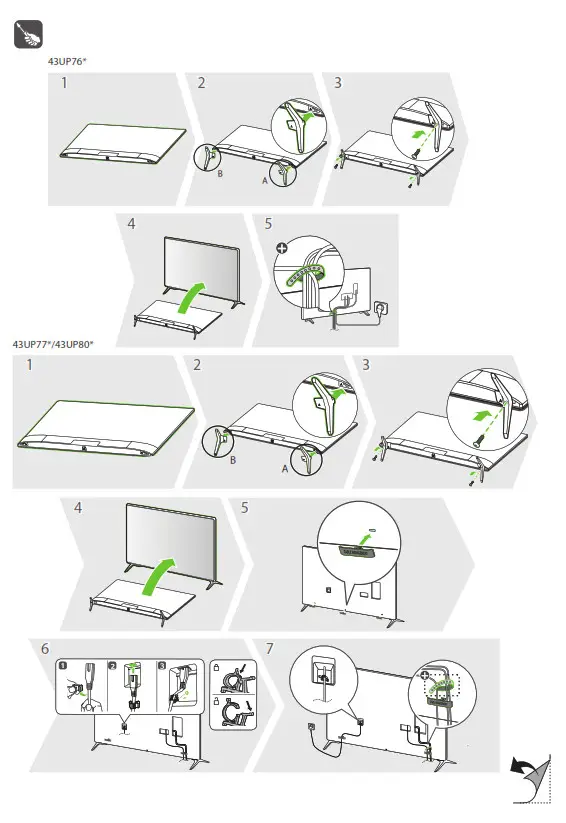 43UP76*

1

2

B

A

3

4

5

43UP77*/43UP80*

1

2

B

A

3

4

5

6

1

2

3

7