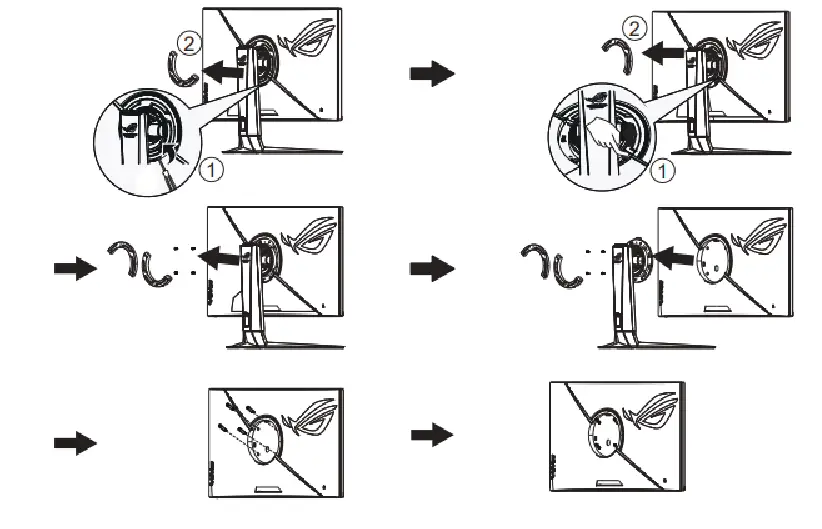 2
1
2
1