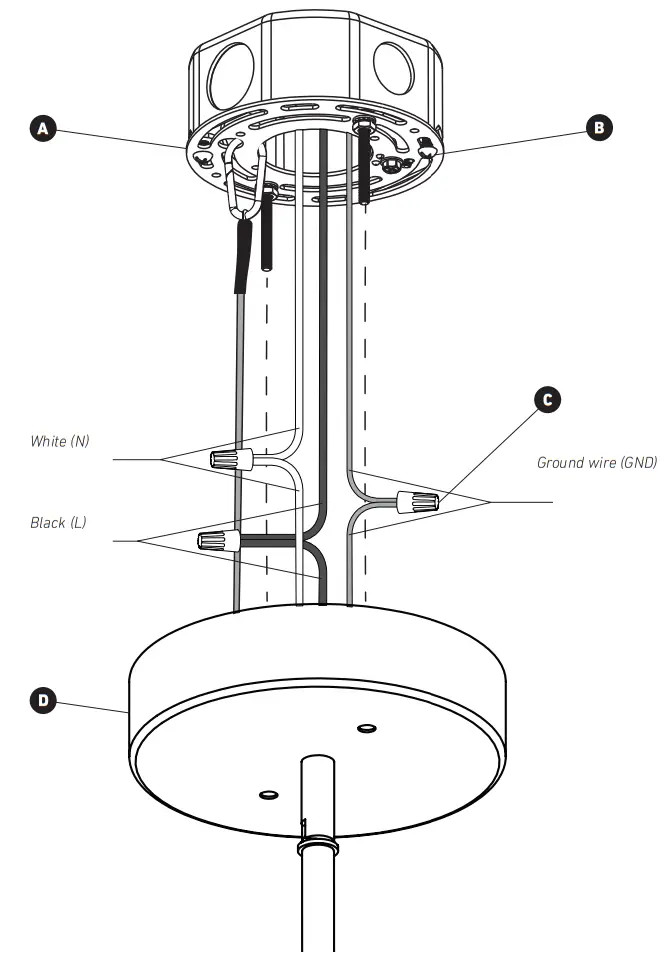 A

B

C

White (N)

Ground wire (GND)

Black (L)

D