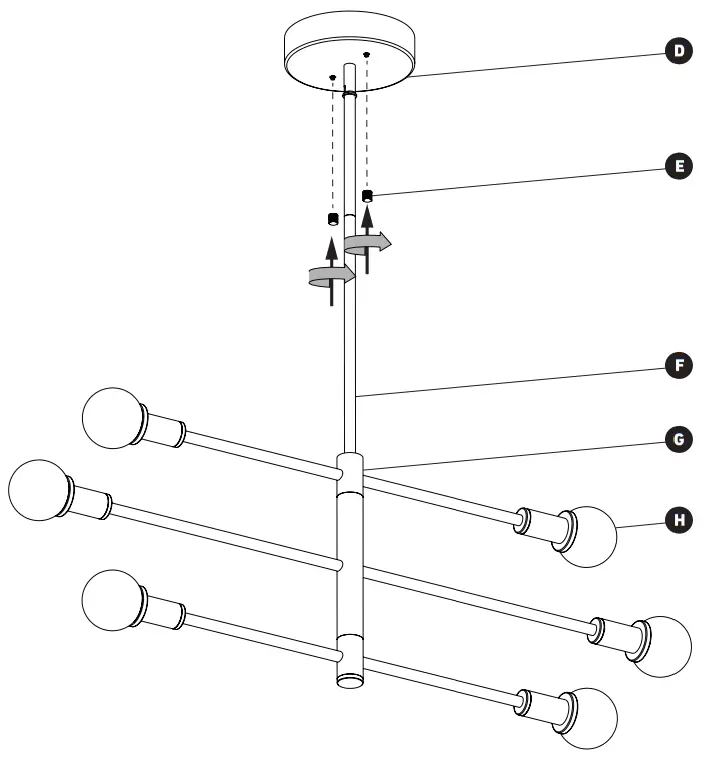 D
E
F
G
H