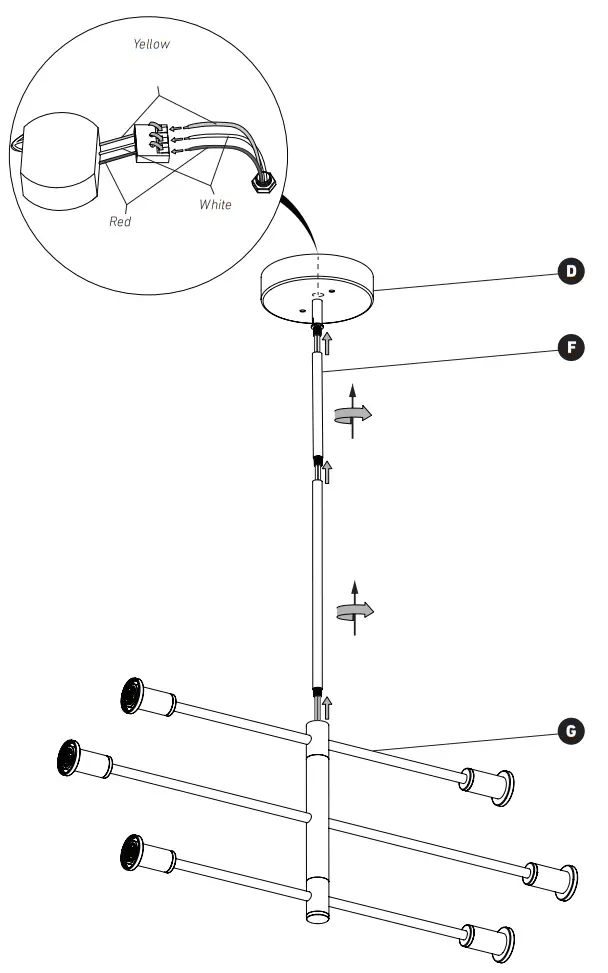 Yellow

White

Red

D

F

G