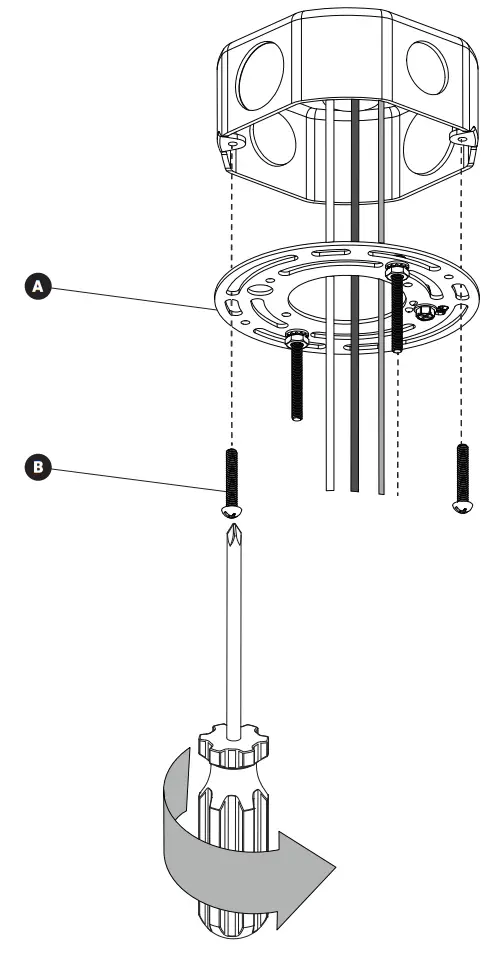 A

B