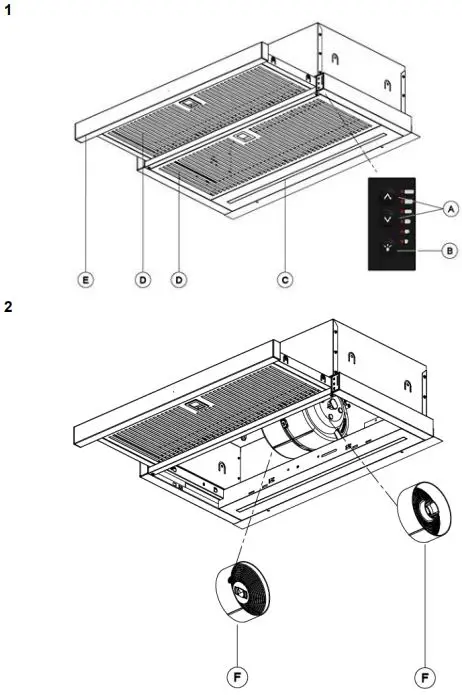 1

A

B

E

D

D

C

2

F

F