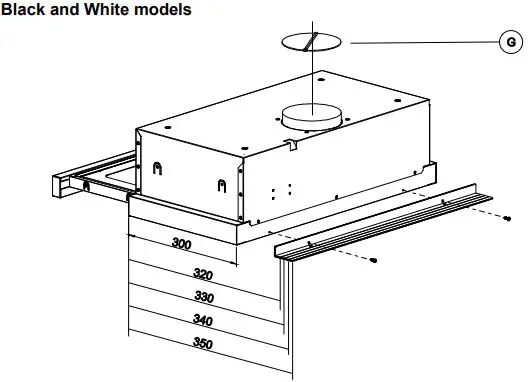 Black and White models

G

300

320

330

340

350