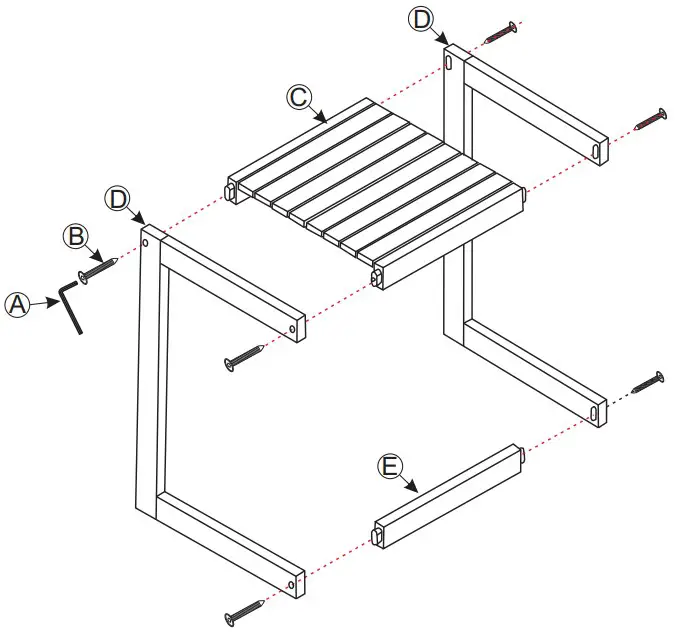 D
C
D
B
A
E