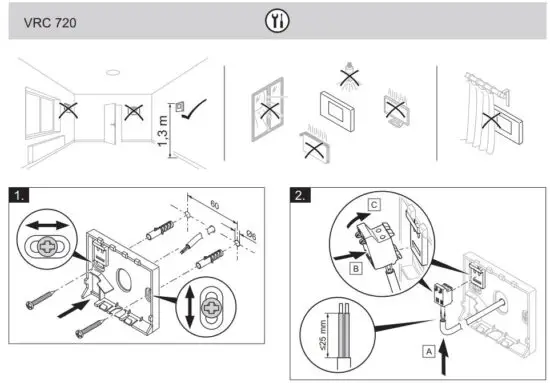 VRC 720

1,3 m

1.

60

Ø6

2.

C

B

≤25 mm

A