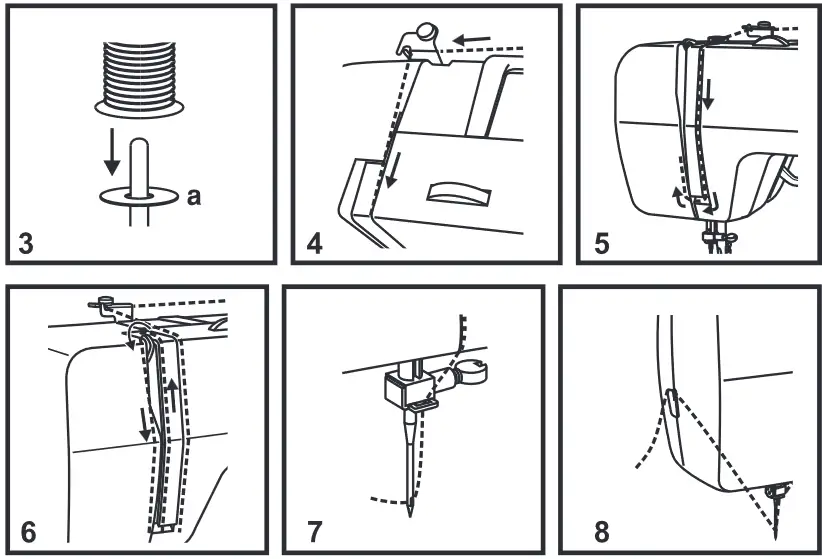 a
3
4
5
6
7
8