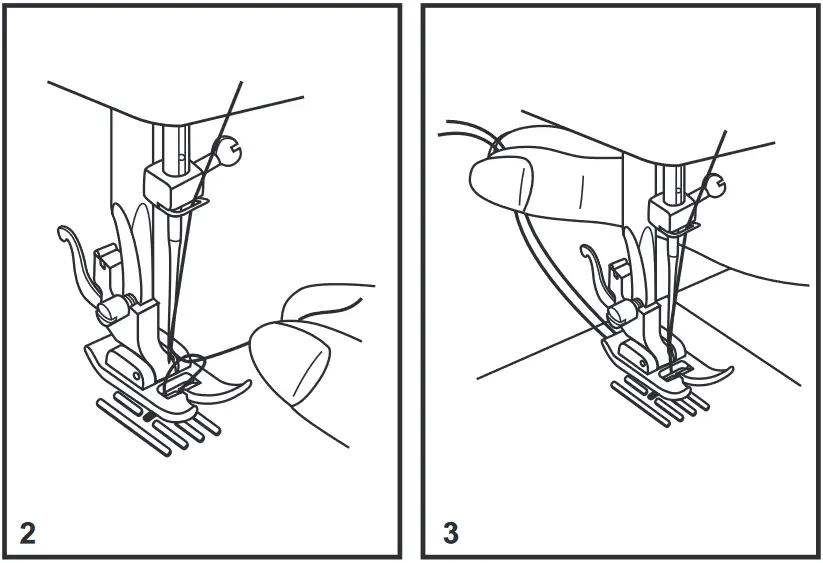 2

3