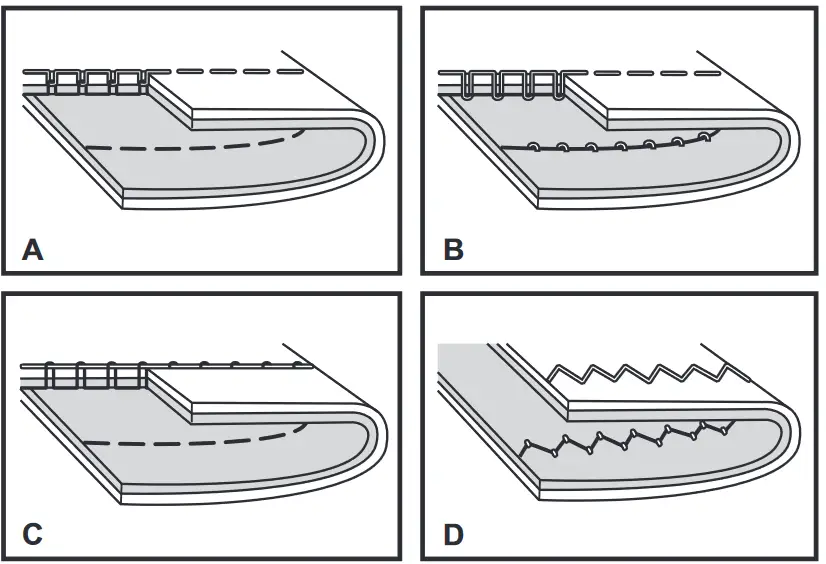 A

B

C

D