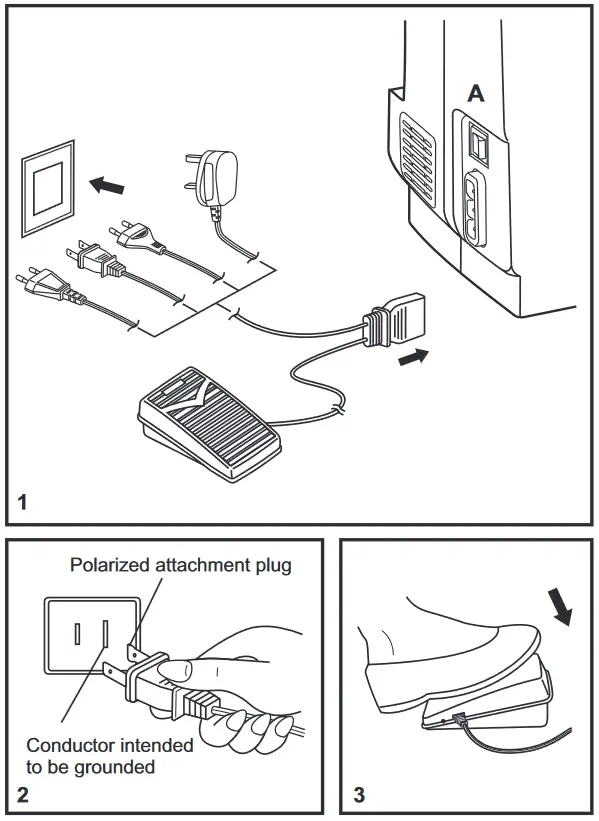 A

1

Polarized attachment plug

Conductor intended to be grounded

2

3