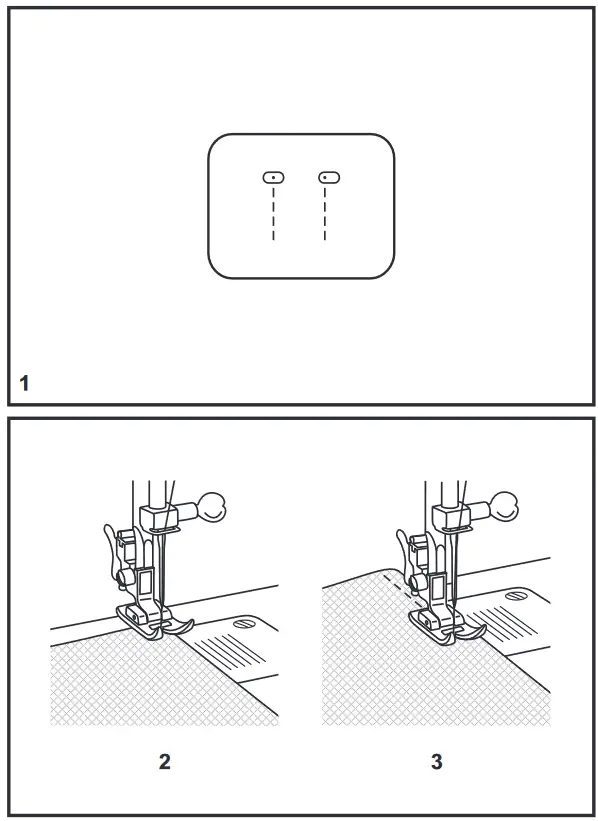 1

2

3