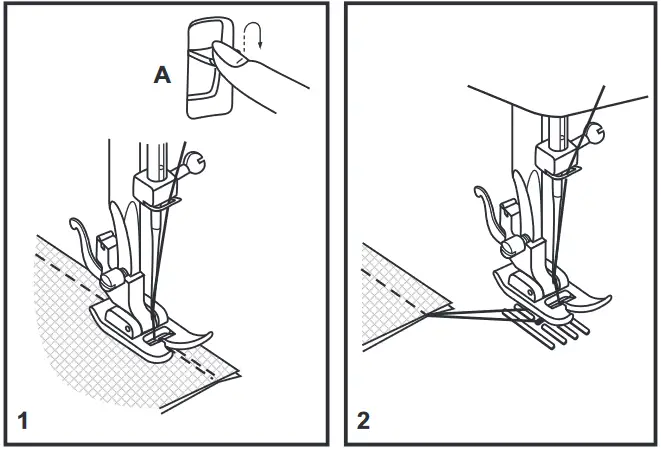 A

1

2