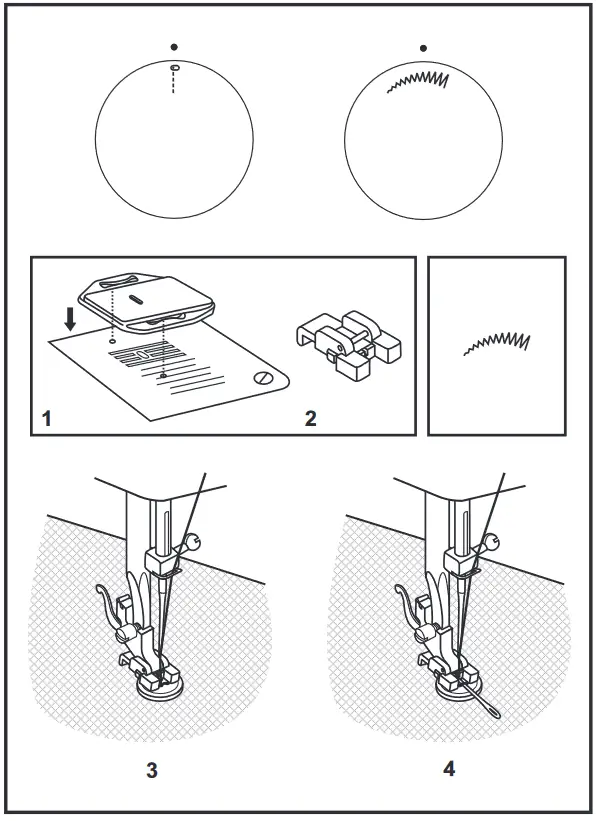 1
2
3
4