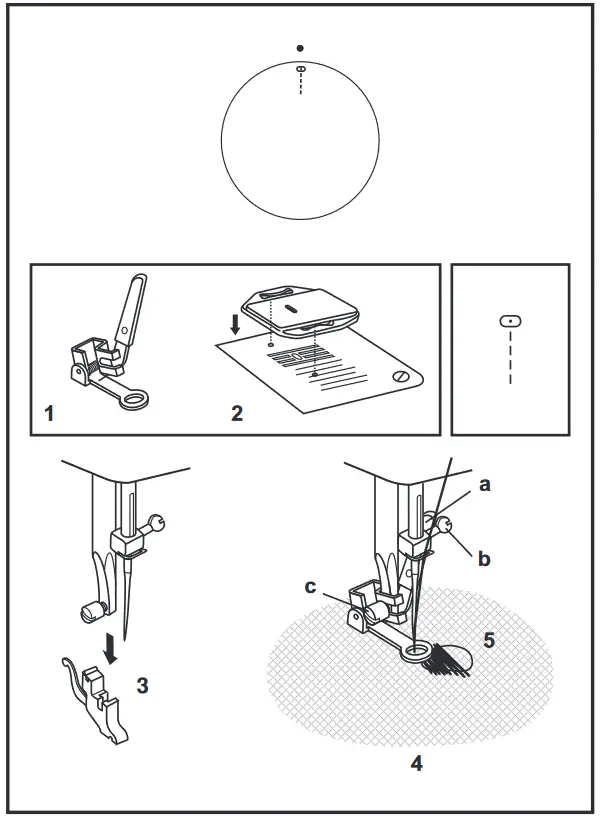 1
2
a
b
c
3
5
4