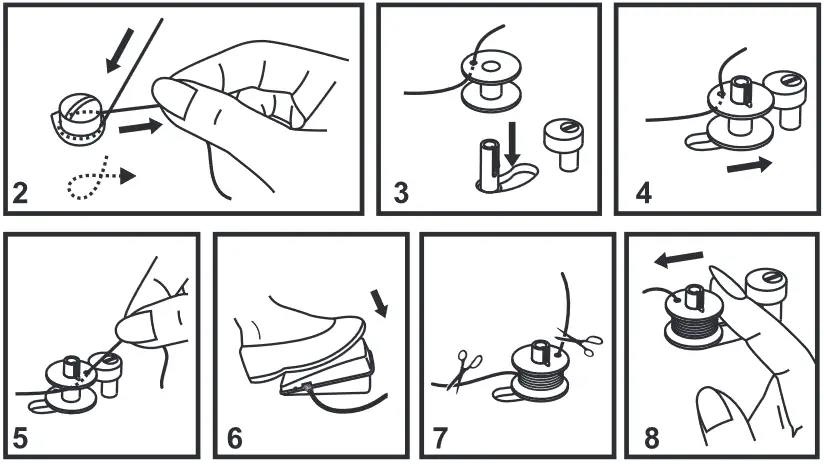 2

3

4

5

6

7

8