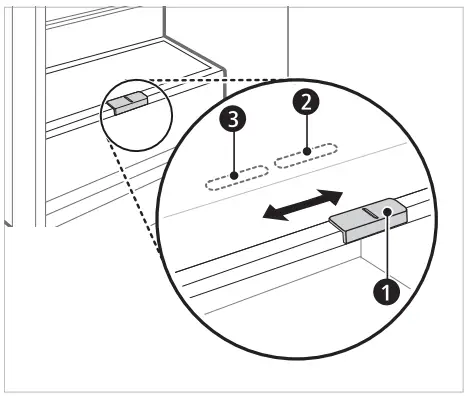 3
2
1