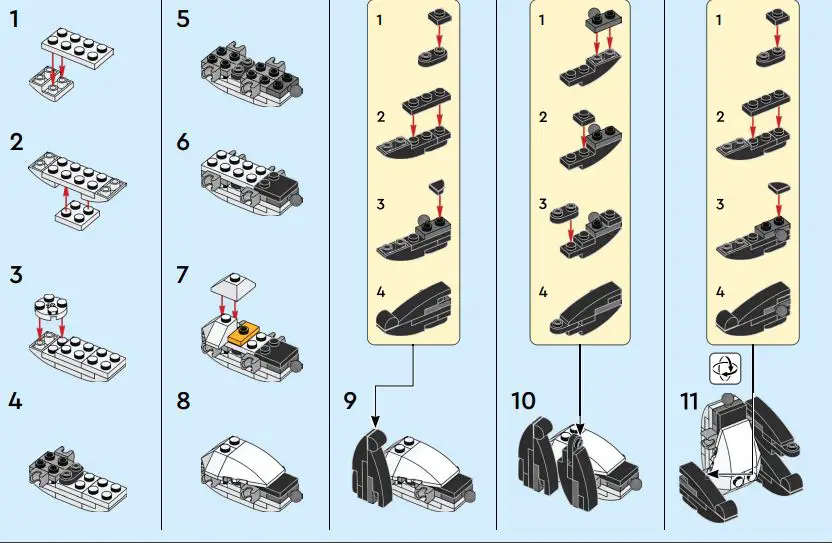 1

2

3

4

5

6

7

8

1

2

3

4

9

1

2

3

4

10

1

2

3

4

11