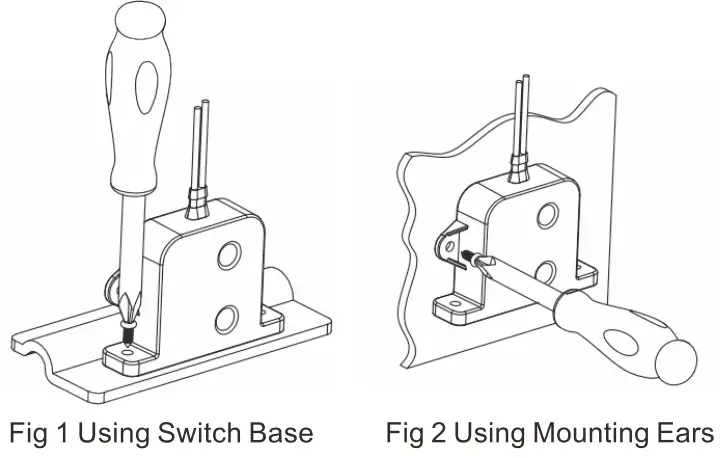 Fig 1 Using Switch Base

Fig 2 Using Mounting Ears